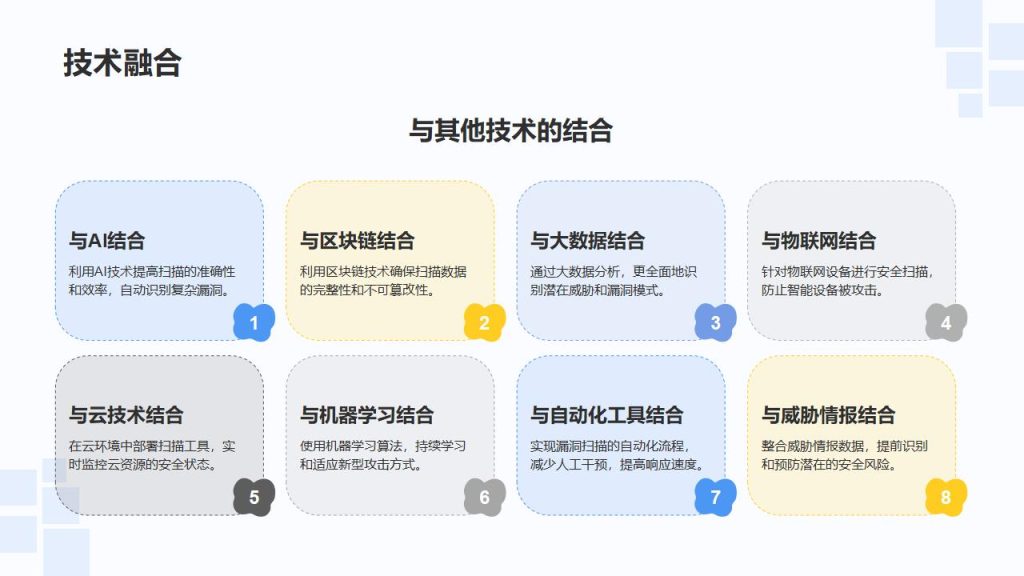 技术融合

与其他技术的结合

与AI结合

利用AI技术提高扫描的准确性和效率，自动识别复杂漏洞。

1

与区块链结合

利用区块链技术确保扫描数据的完整性和不可篡改性。

2

与大数据结合

通过大数据分析，更全面地识别潜在威胁和漏洞模式。

3

与物联网结合

针对物联网设备进行安全扫描，防止智能设备被攻击。

4

与云技术结合

在云环境中部署扫描工具，实时监控云资源的安全状态。

5

与机器学习结合

使用机器学习算法，持续学习和适应新型攻击方式。

6

与自动化工具结合

实现漏洞扫描的自动化流程，减少人工干预，提高响应速度。

7

与威胁情报结合

整合威胁情报数据，提前识别和预防潜在的安全风险。

8